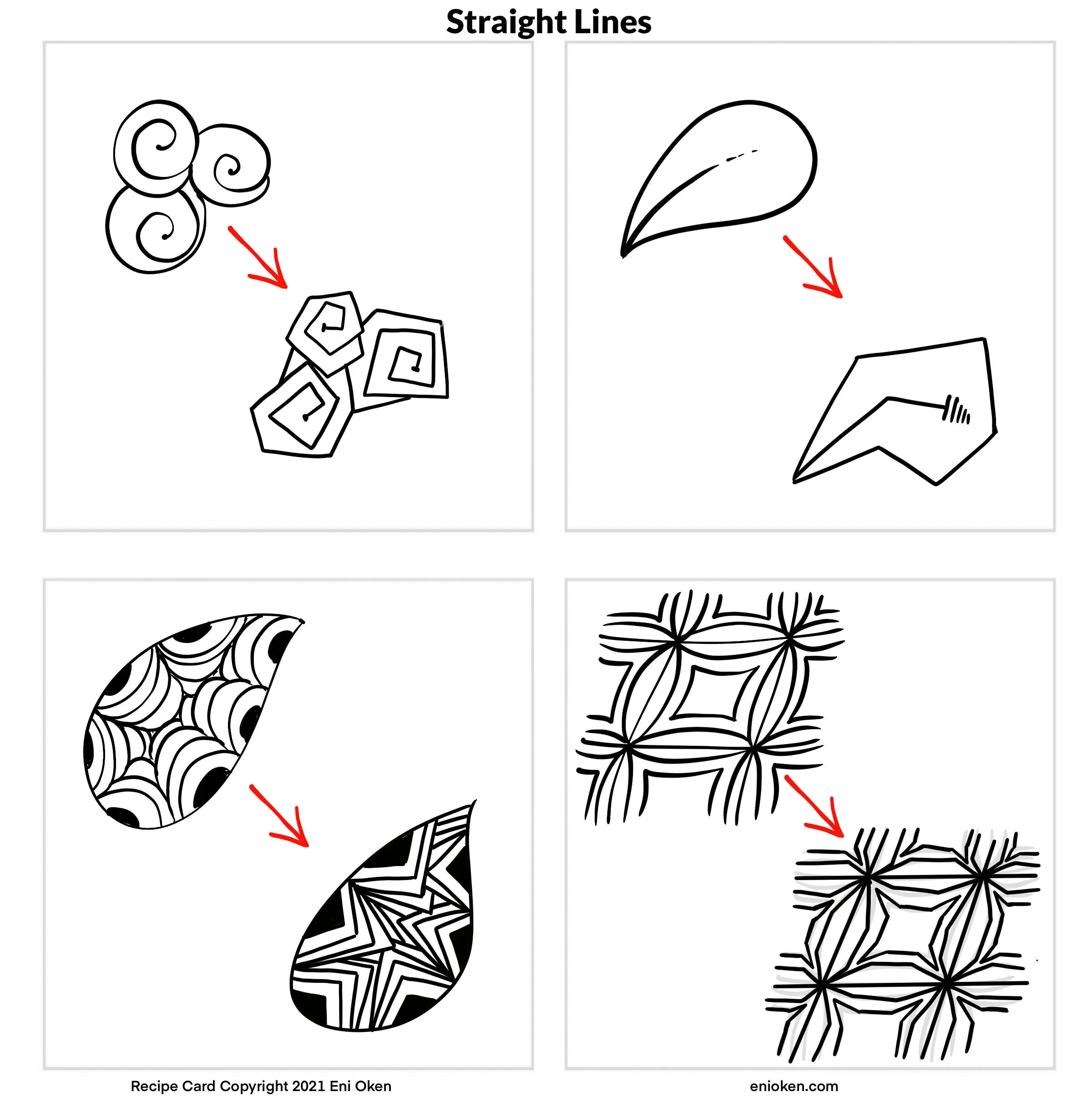 Straight Lines

Recipe Card Copyright 2021 Eni Oken

enioken.com